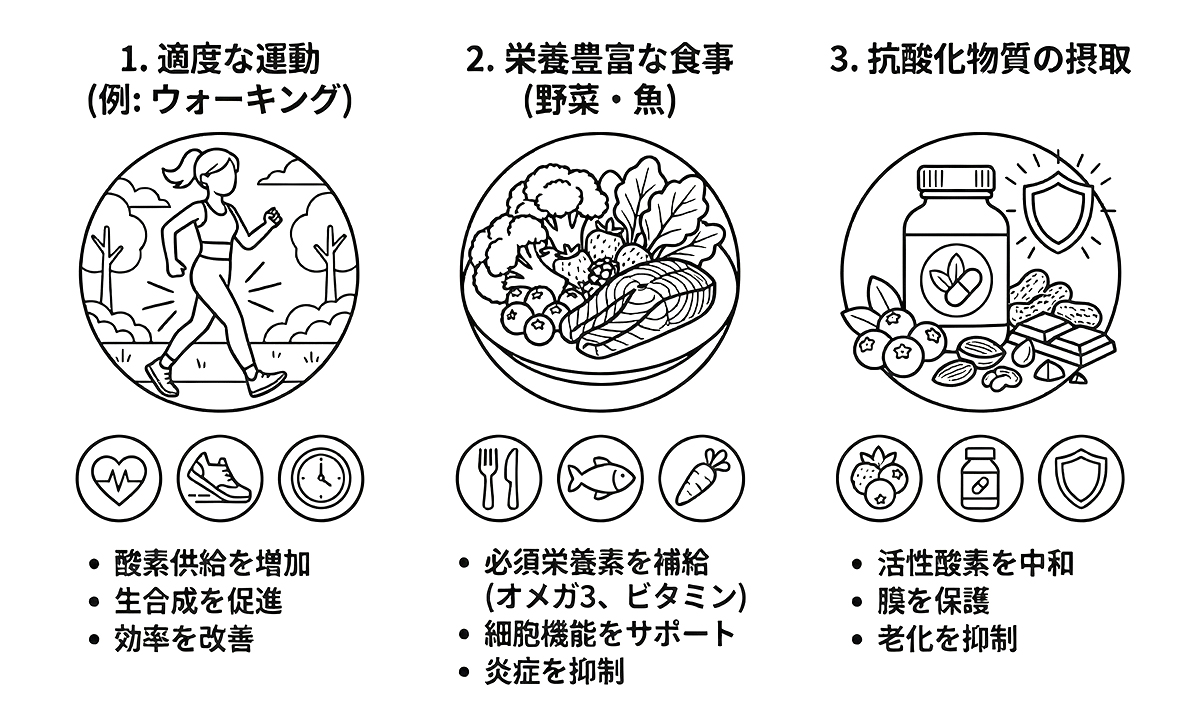 1. 適度な運動
(例: ウォーキング)

• 酸素供給を増加
• 生合成を促進
• 効率を改善

2. 栄養豊富な食事
(野菜・魚)

• 必須栄養素を補給
(オメガ3、ビタミン)
• 細胞機能をサポート
• 炎症を抑制

3. 抗酸化物質の摂取

• 活性酸素を中和
• 膜を保護
• 老化を抑制